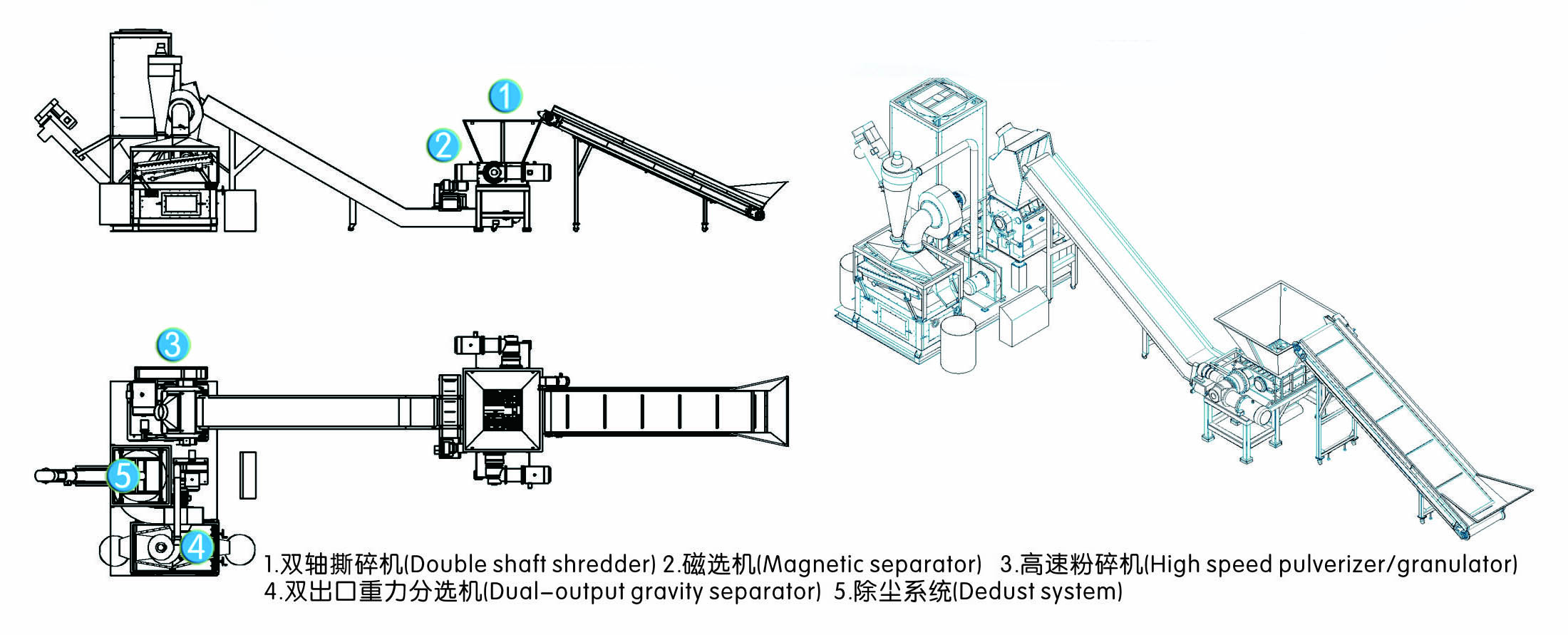 1

2

3

5

4

1.双轴撕碎机(Double shaft shredder) 2.磁选机(Magnetic separator) 3.高速粉碎机(High speed pulverizer/granulator)
4.双出口重力分选机(Dual-output gravity separator) 5.除尘系统(Dedust system)